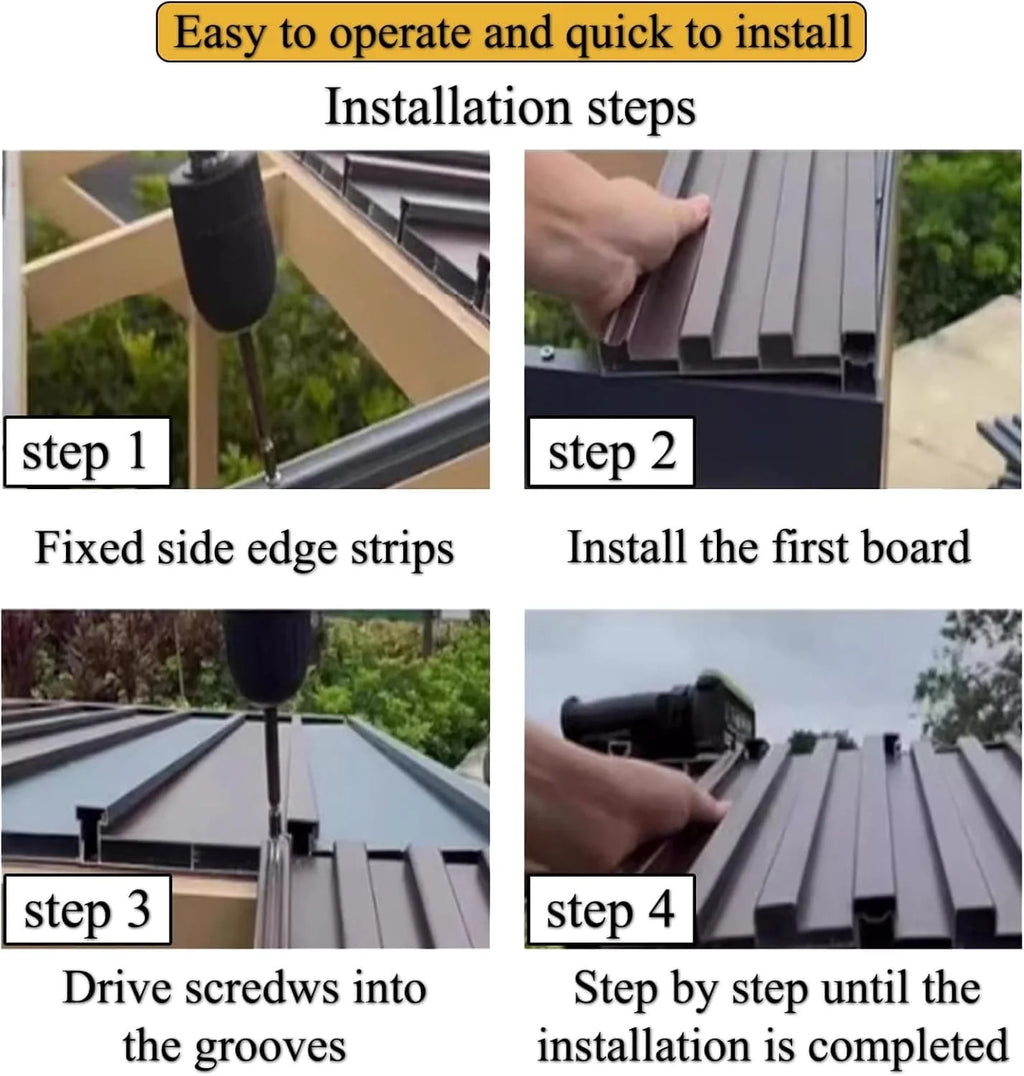 Easy to operate and quick to install

Installation steps

step 1

Fixed side edge strips

step 2

Install the first board

step 3

Drive scredws into the grooves

step 4

Step by step until the installation is completed