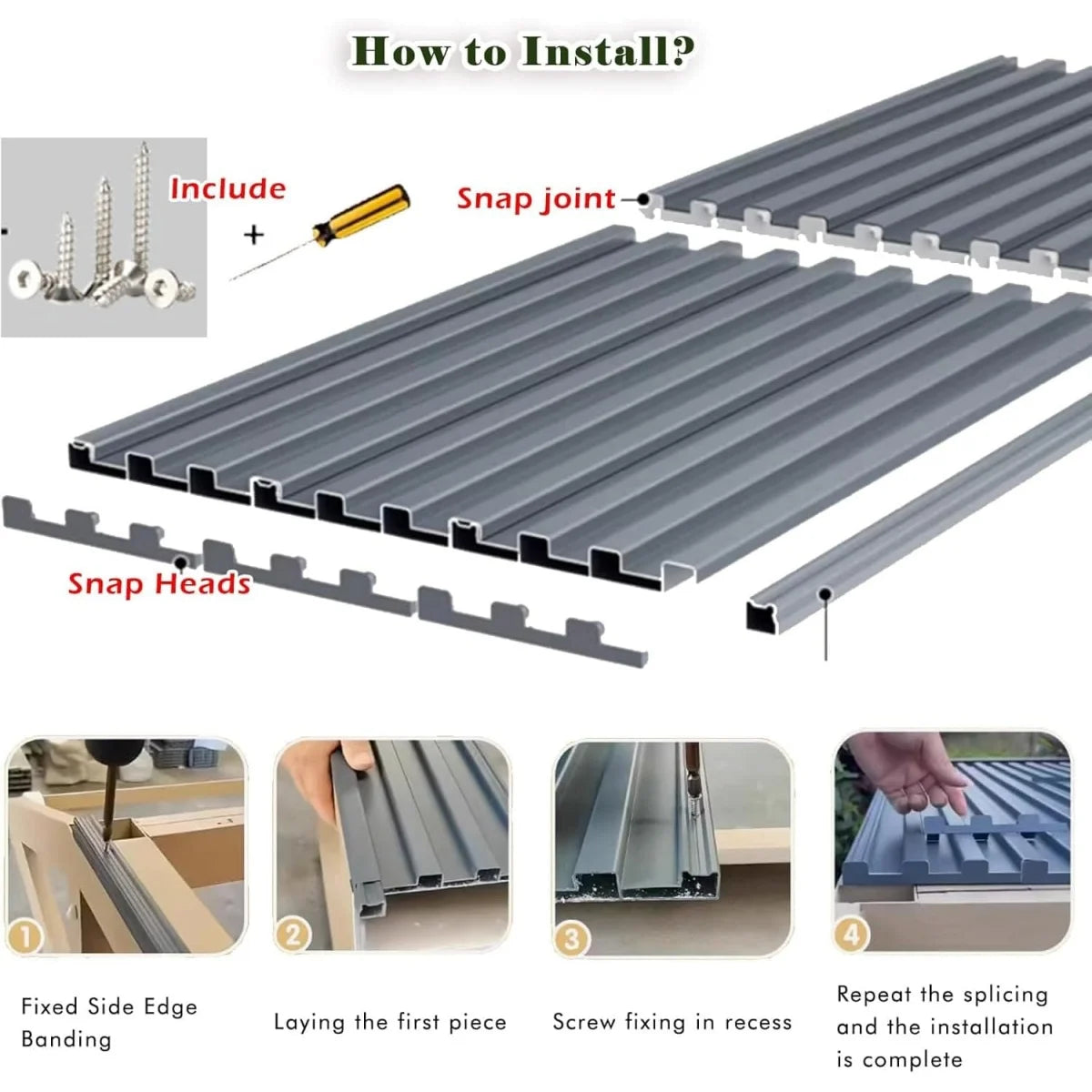 How to Install?

Include

+

Snap joint

Snap Heads

1

Fixed Side Edge Banding

2

Laying the first piece

3

Screw fixing in recess

4

Repeat the splicing and the installation is complete